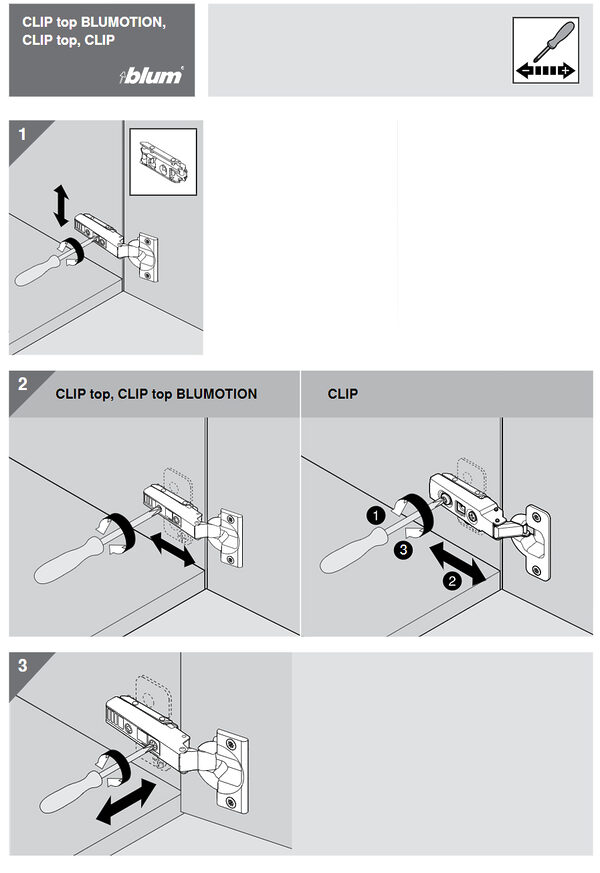 CLIP top BLUMOTION, CLIP top, CLIP

blum

1

2

CLIP top, CLIP top BLUMOTION

CLIP

1

3

2

3